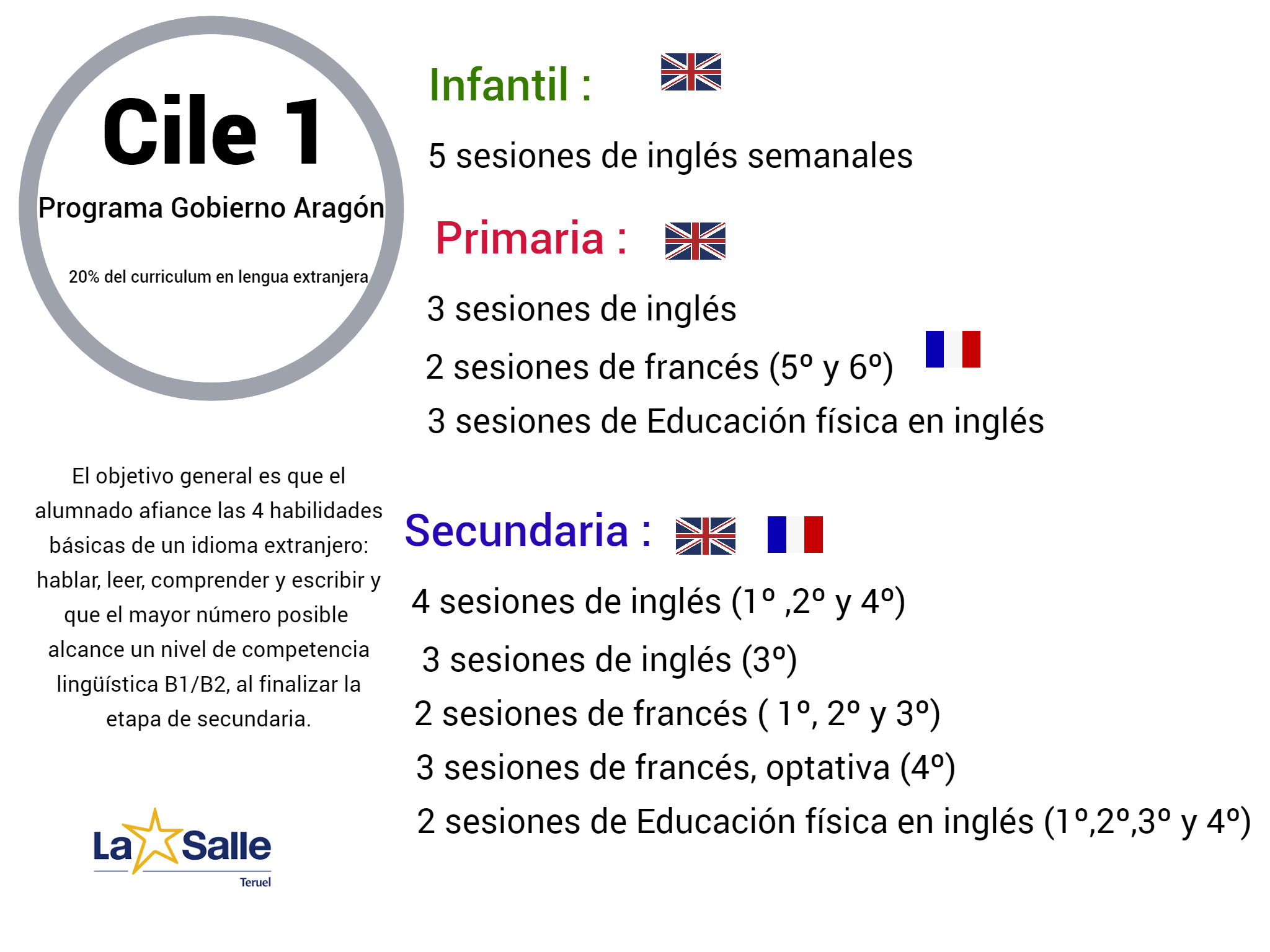 Cile 1

Programa Gobierno Aragón

20% del curriculum en lengua extranjera

El objetivo general es que el alumnado afiance las 4 habilidades básicas de un idioma extranjero: hablar, leer, comprender y escribir y que el mayor número posible alcance un nivel de competencia lingüística B1/B2, al finalizar la etapa de secundaria.

La Salle
Teruel

Infantil :

5 sesiones de inglés semanales

Primaria :

3 sesiones de inglés

2 sesiones de francés (5º y 6º)

3 sesiones de Educación física en inglés

Secundaria :

4 sesiones de inglés (1º ,2º y 4º)

3 sesiones de inglés (3º)

2 sesiones de francés ( 1º, 2º y 3º)

3 sesiones de francés, optativa (4º)

2 sesiones de Educación física en inglés (1º,2º,3º y 4º)